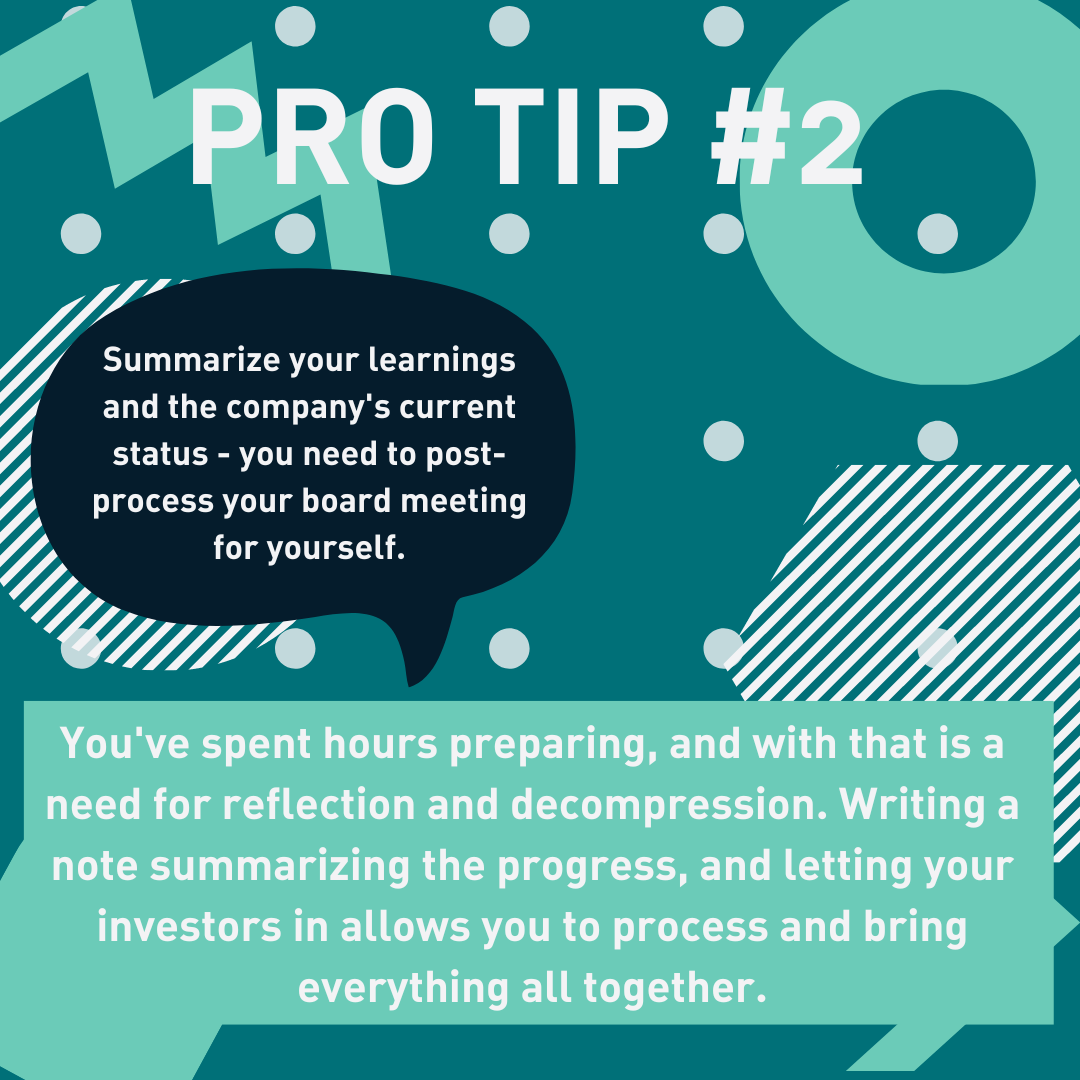 PRO TIP #2

Summarize your learnings and the company's current status - you need to post-process your board meeting for yourself.

You've spent hours preparing, and with that is a need for reflection and decompression. Writing a note summarizing the progress, and letting your investors in allows you to process and bring everything all together.